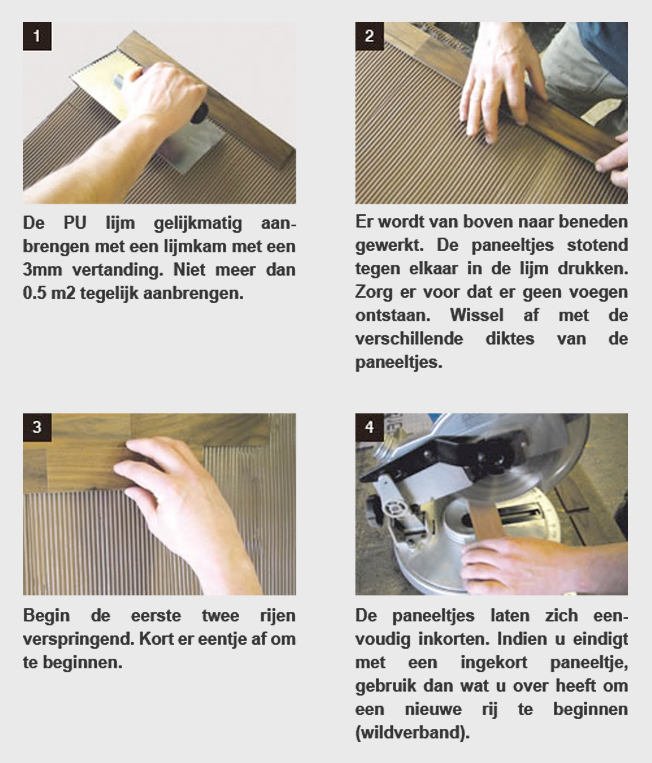 1

De PU lijm gelijkmatig aanbrengen met een lijmkam met een 3mm vertanding. Niet meer dan 0.5 m2 tegelijk aanbrengen.

2

Er wordt van boven naar beneden gewerkt. De paneeltjes stotend tegen elkaar in de lijm drukken. Zorg er voor dat er geen voegen ontstaan. Wissel af met de verschillende diktes van de paneeltjes.

3

Begin de eerste twee rijen verspringend. Kort er eentje af om te beginnen.

4

De paneeltjes laten zich eenvoudig inkorten. Indien u eindigt met een ingekort paneeltje, gebruik dan wat u over heeft om een nieuwe rij te beginnen (wildverband).